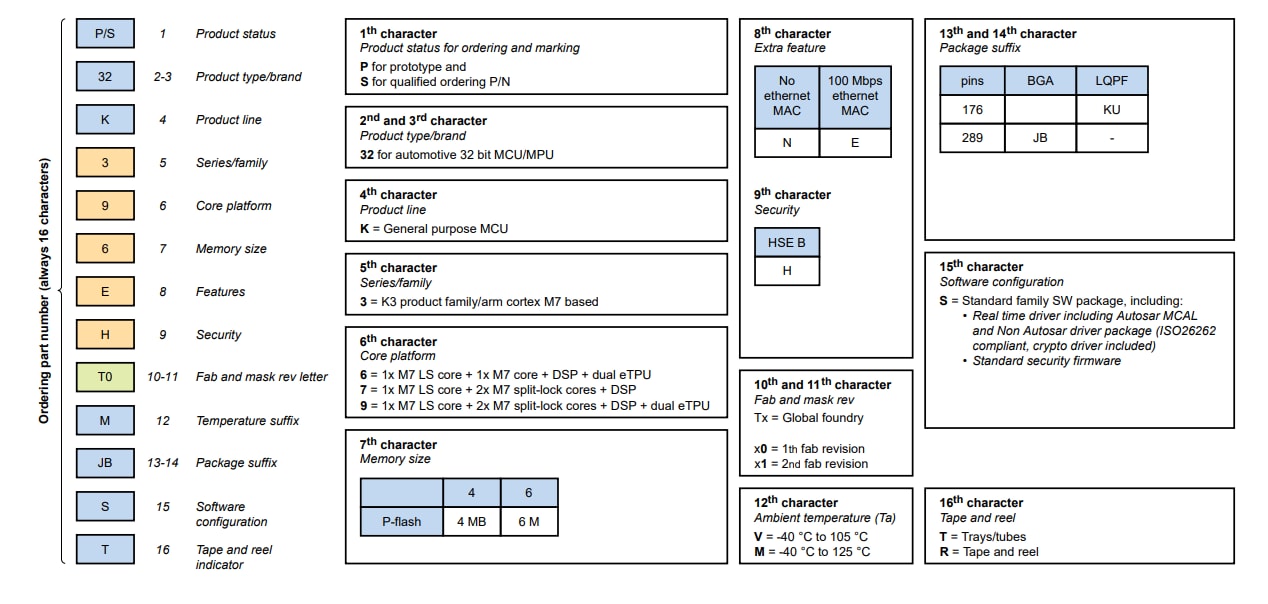 Ordering part number (always 16 characters)

| | | |
|---|---|---|
| P/S | 1 | Product status |
| 32 | 2-3 | Product type/brand |
| K | 4 | Product line |
| 3 | 5 | Series/family |
| 9 | 6 | Core platform |
| 6 | 7 | Memory size |
| E | 8 | Features |
| H | 9 | Security |
| T0 | 10-11 | Fab and mask rev letter |
| M | 12 | Temperature suffix |
| JB | 13-14 | Package suffix |
| S | 15 | Software configuration |
| T | 16 | Tape and reel indicator |

1th character
Product status for ordering and marking
P for prototype and
S for qualified ordering P/N

2nd and 3rd character
Product type/brand
32 for automotive 32 bit MCU/MPU

4th character
Product line
K = General purpose MCU

5th character
Series/family
3 = K3 product family/arm cortex M7 based

6th character
Core platform
6 = 1x M7 LS core + 1x M7 core + DSP + dual eTPU
7 = 1x M7 LS core + 2x M7 split-lock cores + DSP
9 = 1x M7 LS core + 2x M7 split-lock cores + DSP + dual eTPU

7th character
Memory size

| | 4 | 6 |
|---|---|---|
| P-flash | 4 MB | 6 M |

8th character
Extra feature

| No ethernet MAC | 100 Mbps ethernet MAC |
|---|---|
| N | E |

9th character
Security

| HSE B |
|---|
| H |

10th and 11th character
Fab and mask rev
Tx = Global foundry

x0 = 1th fab revision
x1 = 2nd fab revision

12th character
Ambient temperature (Ta)
V = -40 °C to 105 °C
M = -40 °C to 125 °C

13th and 14th character
Package suffix

| pins | BGA | LQPF |
|---|---|---|
| 176 | | KU |
| 289 | JB | - |

15th character
Software configuration
S = Standard family SW package, including:
• Real time driver including Autosar MCAL and Non Autosar driver package (ISO26262 compliant, crypto driver included)
• Standard security firmware

16th character
Tape and reel
T = Trays/tubes
R = Tape and reel