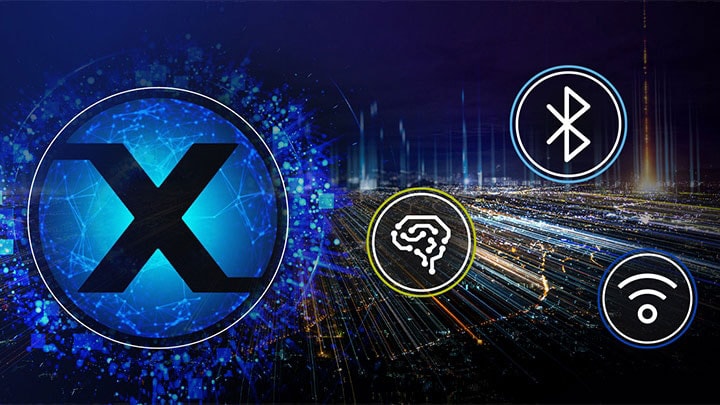 X