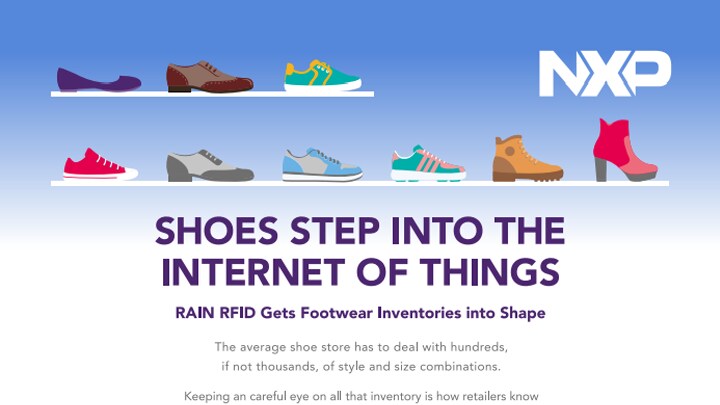 NXP

SHOES STEP INTO THE INTERNET OF THINGS

RAIN RFID Gets Footwear Inventories into Shape

The average shoe store has to deal with hundreds, if not thousands, of style and size combinations.

Keeping an careful eye on all that inventory is how retailers know