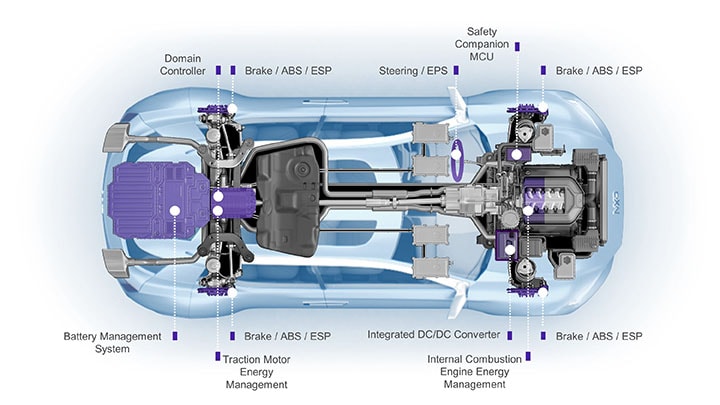 Domain Controller

Brake / ABS / ESP

Steering / EPS

Safety Companion MCU

Brake / ABS / ESP

NXP

Battery Management System

Brake / ABS / ESP

Traction Motor Energy Management

Integrated DC/DC Converter

Internal Combustion Engine Energy Management

Brake / ABS / ESP